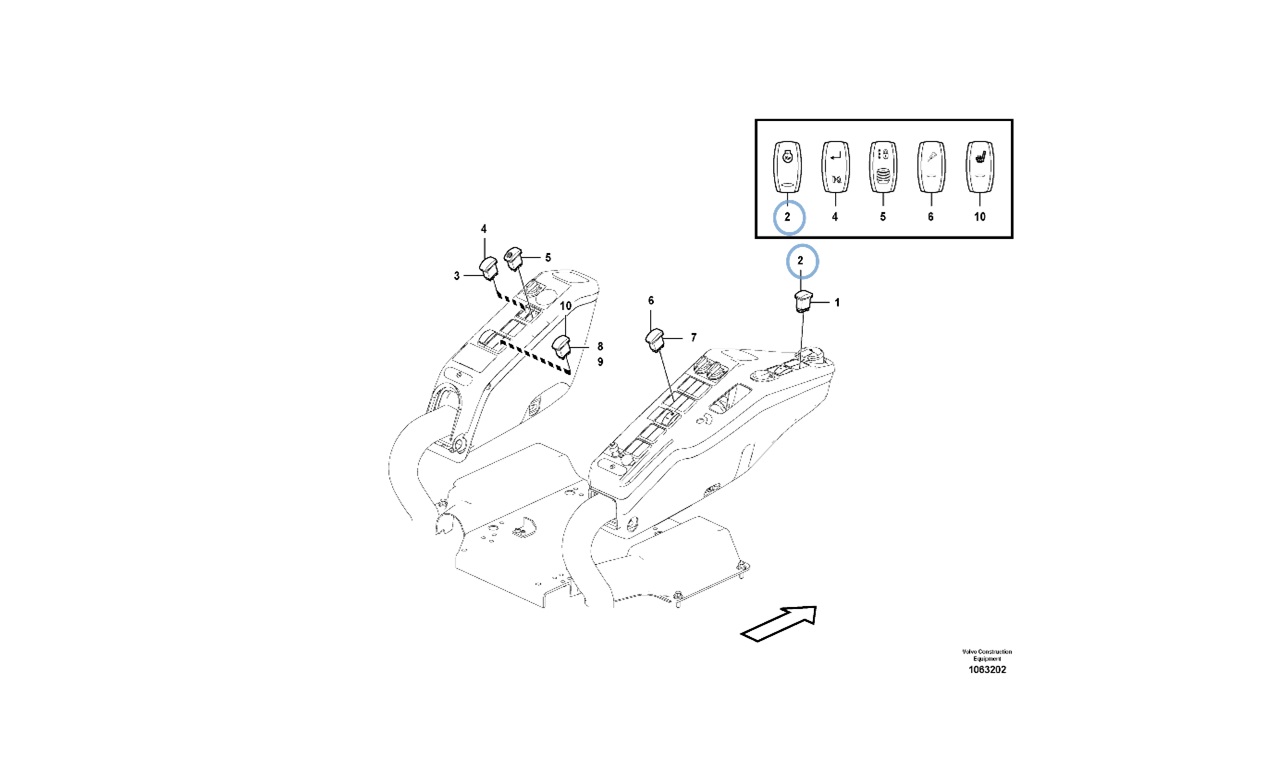 2
4
5
6
10
4
5
3
10
8
9
6
7
2
1
Volvo Construction Equipment
1083202