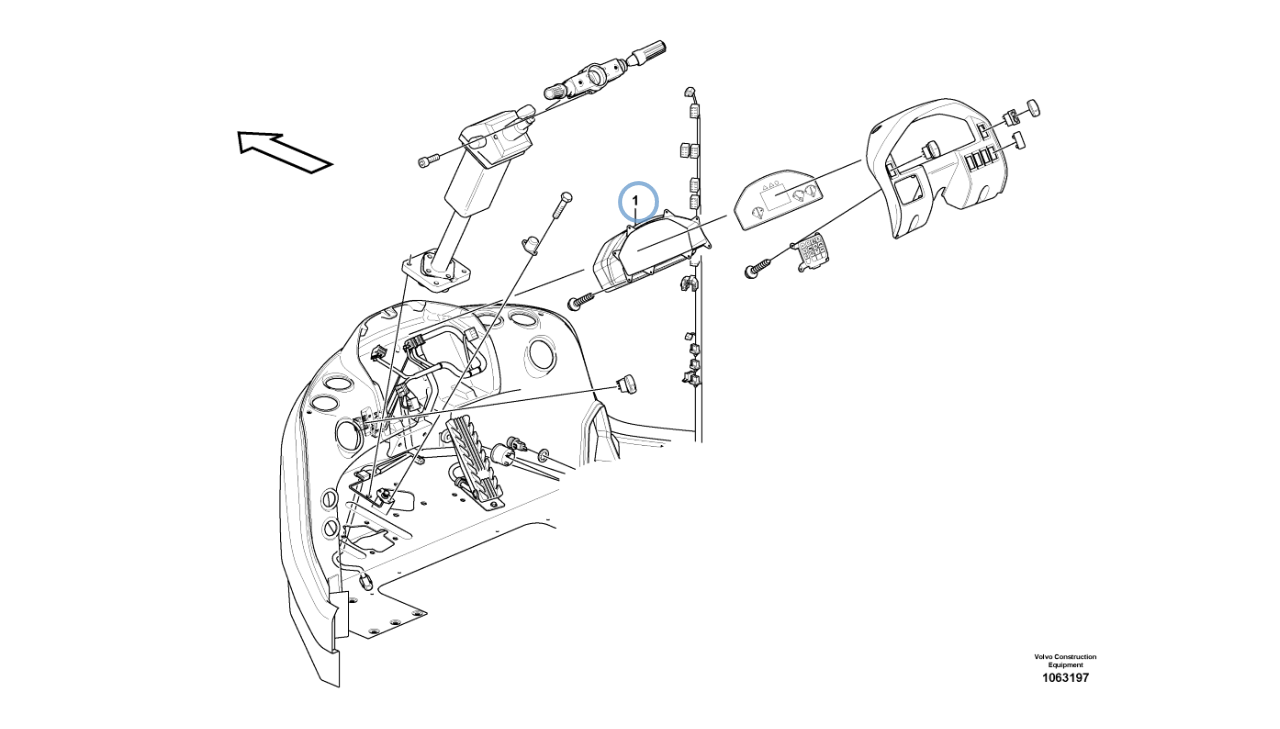 1

Volvo Construction Equipment
1063197