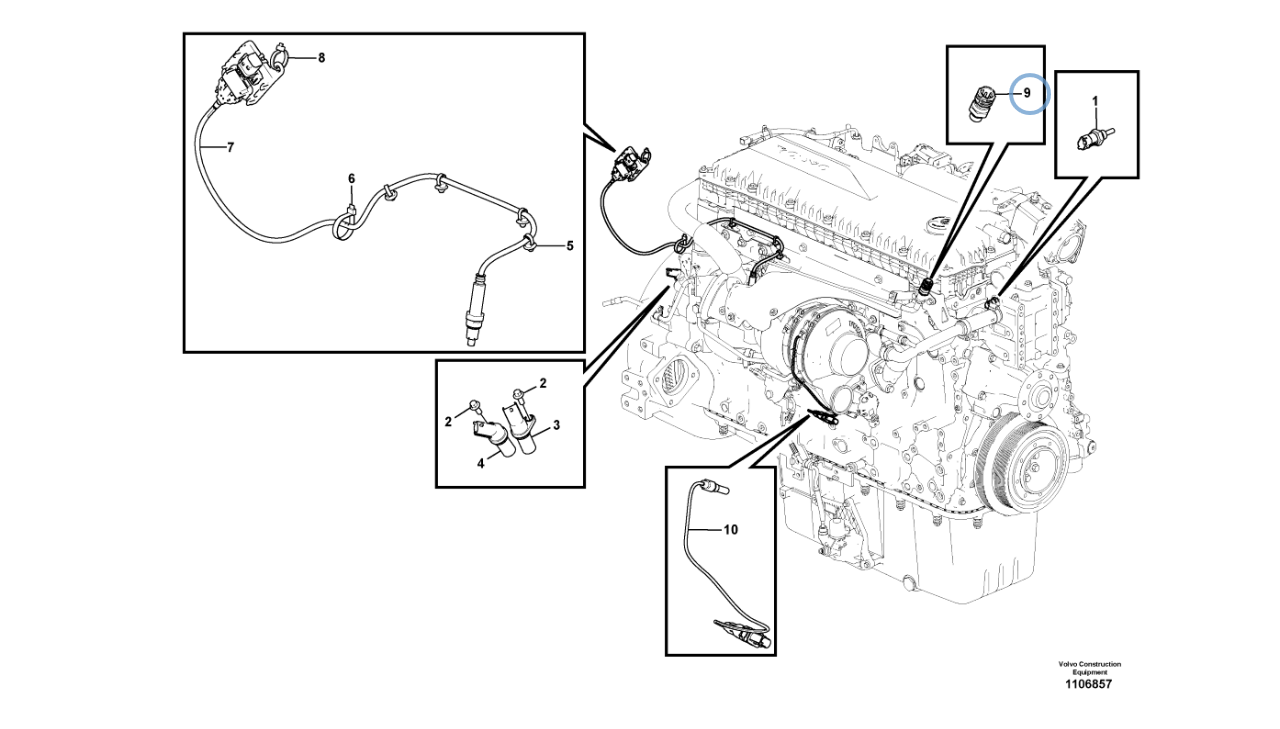 8
7
6
5
9
1
2
2
3
4
10
Volvo Construction Equipment
1106857