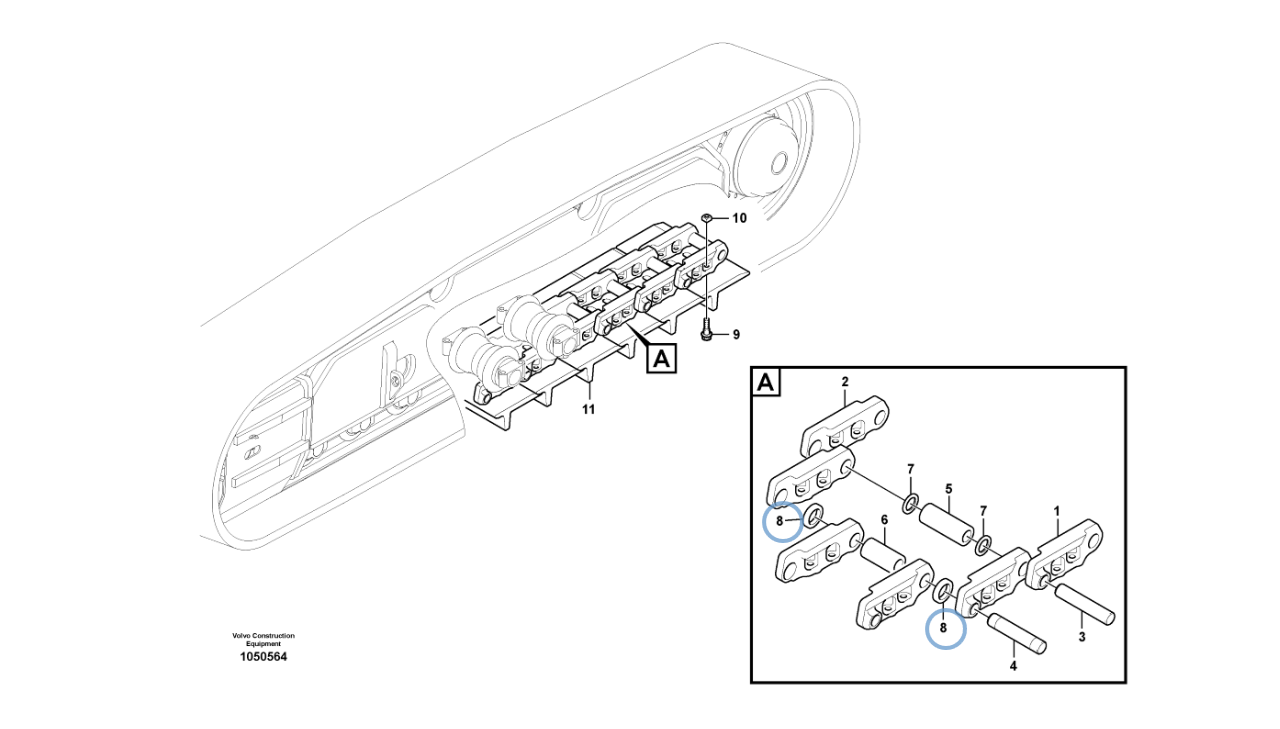 10
9
A
11
A
2
7
5
7
1
8
6
8
3
4
Volvo Construction Equipment
1050564