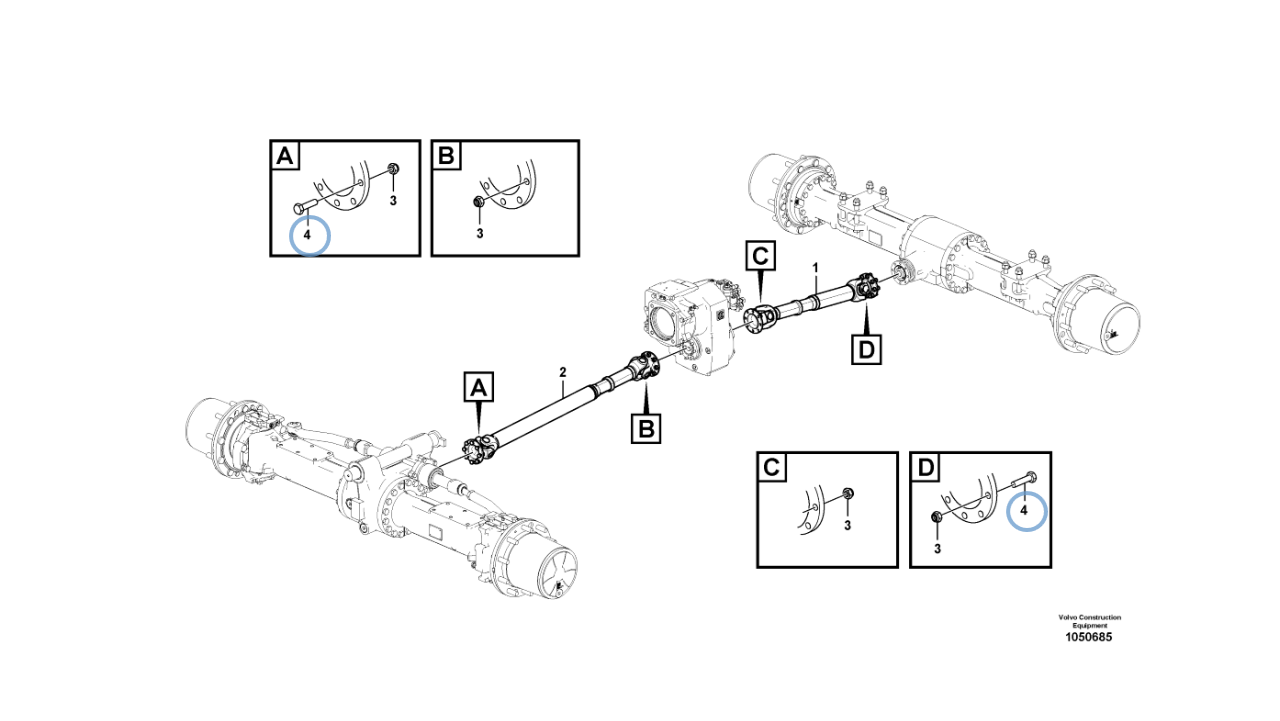 A
3
4
B
3
C
1
D
A
2
B
C
3
D
4
3
Volvo Construction Equipment
1050685