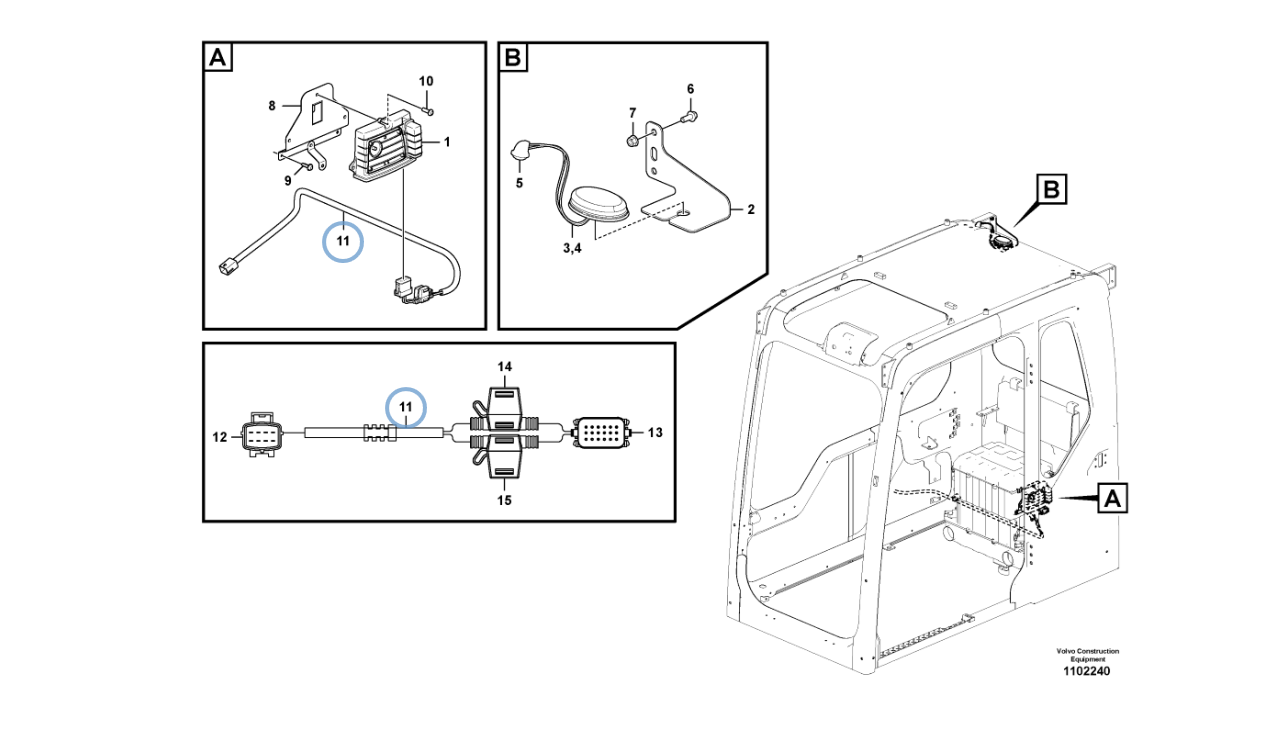 A
10
8
1
9
11

B
6
7
5
2
3,4

B

14
11
12
13
15

A

Volvo Construction Equipment
1102240