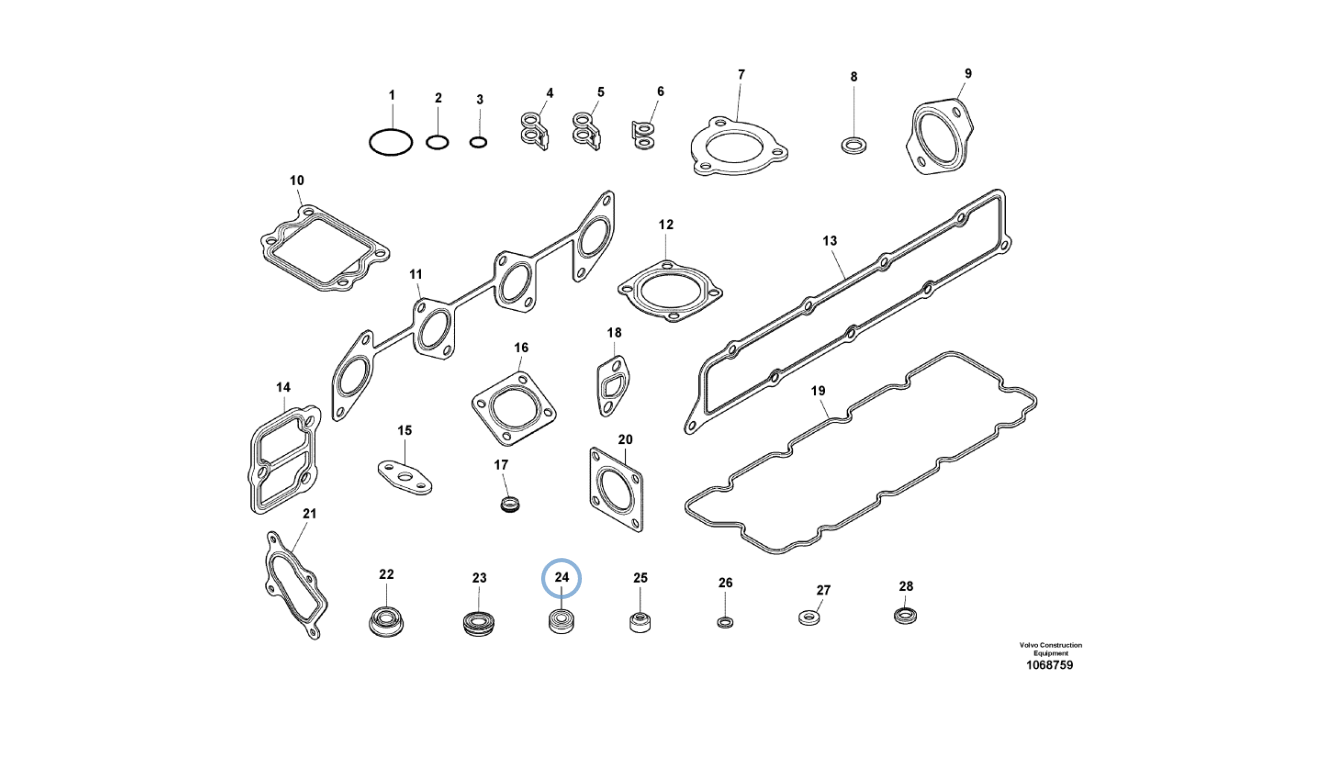 1
2
3
4
5
6
7
8
9
10
11
12
13
14
15
16
17
18
19
20
21
22
23
24
25
26
27
28

Volvo Construction Equipment
1068759