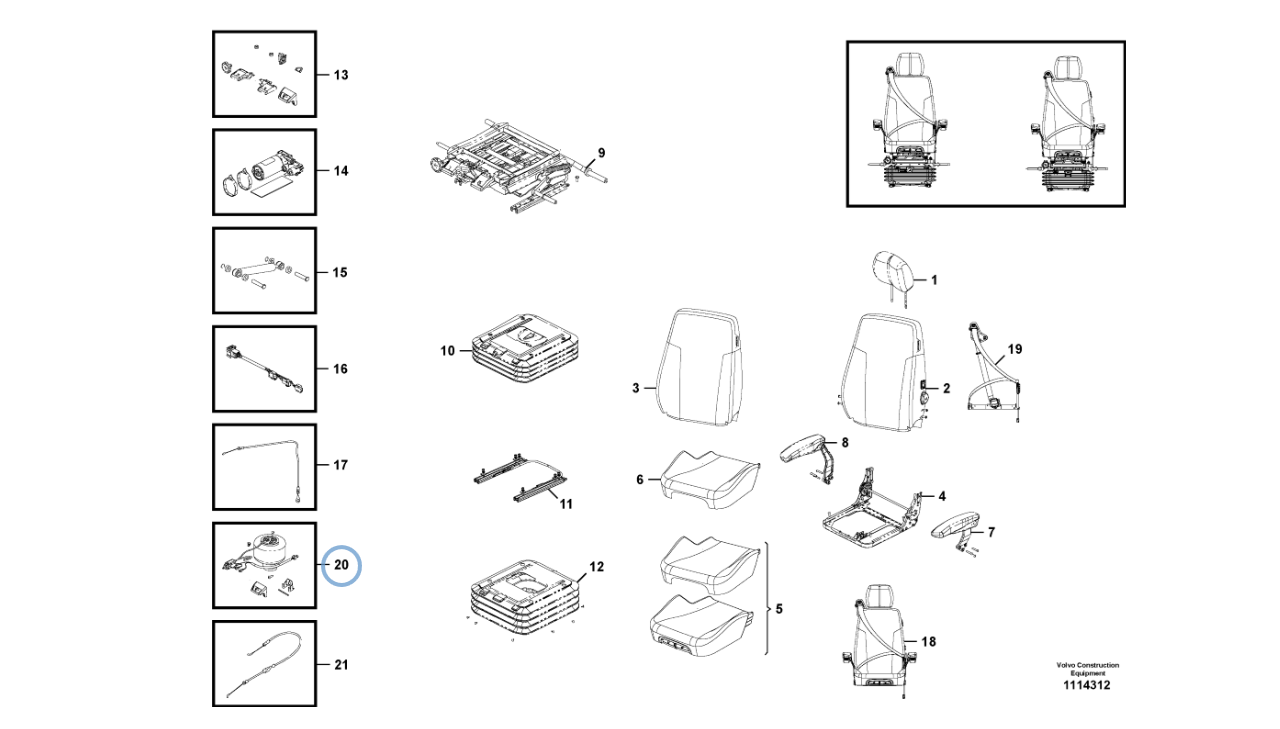 13
14
15
16
17
20
21
9
10
11
12
3
6
5
1
2
19
8
4
7
18
Volvo Construction Equipment
1114312