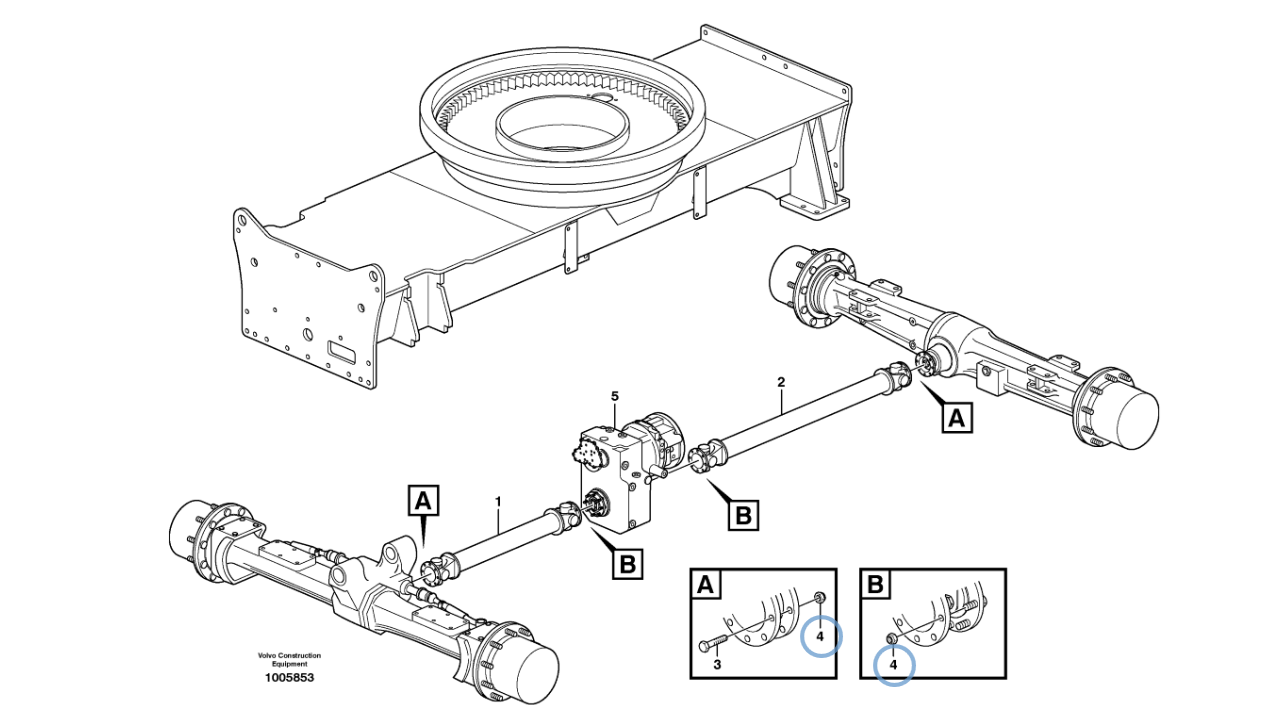 5
2
A
A
1
B
B
A
4
3
B
4
Volvo Construction Equipment
1005853