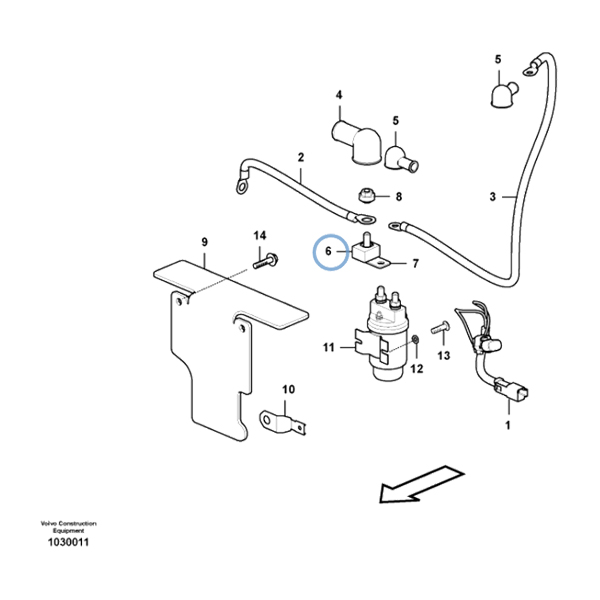 5
4
5
2
8
3
9
14
6
7
11
12
13
10
1
Volvo Construction Equipment
1030011