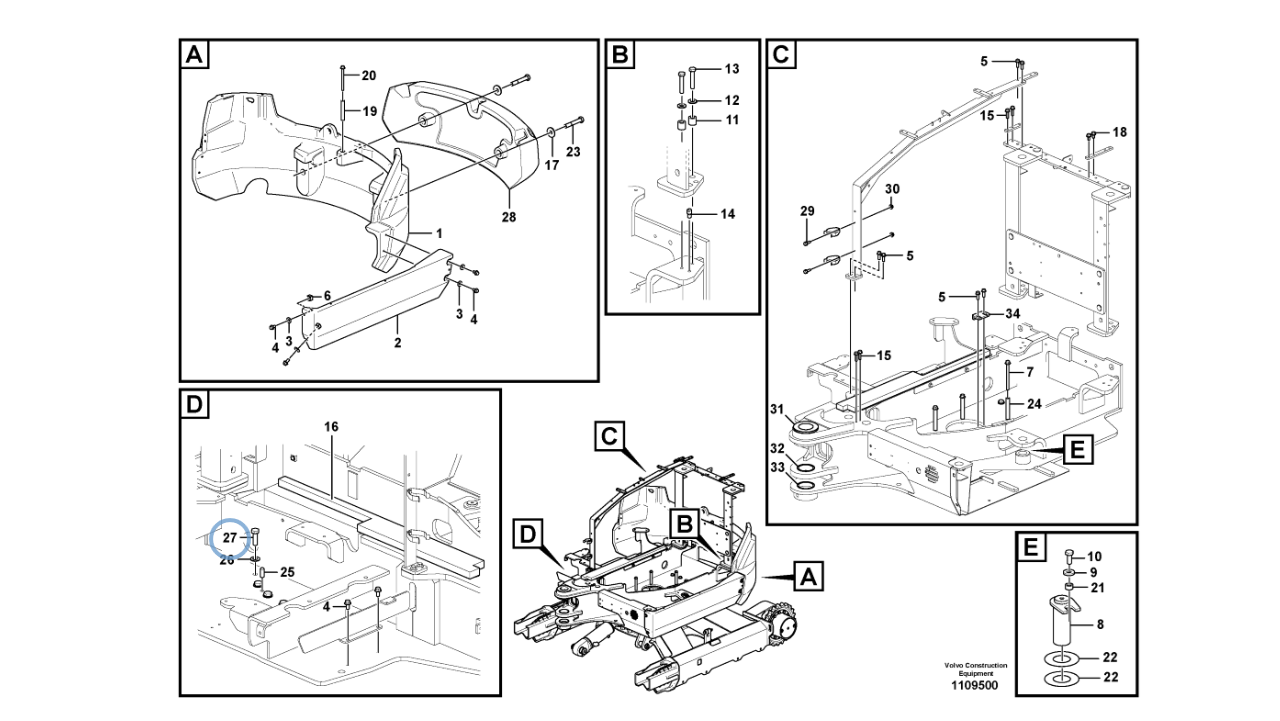 A
20
19
17
23
28
1
6
3
4
4
3
2

B
13
12
11
14

C
5
15
18
30
29
5
5
34
15
7
24
31
32
33
E

D
16
27
26
25
4

C
B
D
A

E
10
9
21
8
22
22

Volvo Construction Equipment
1109500