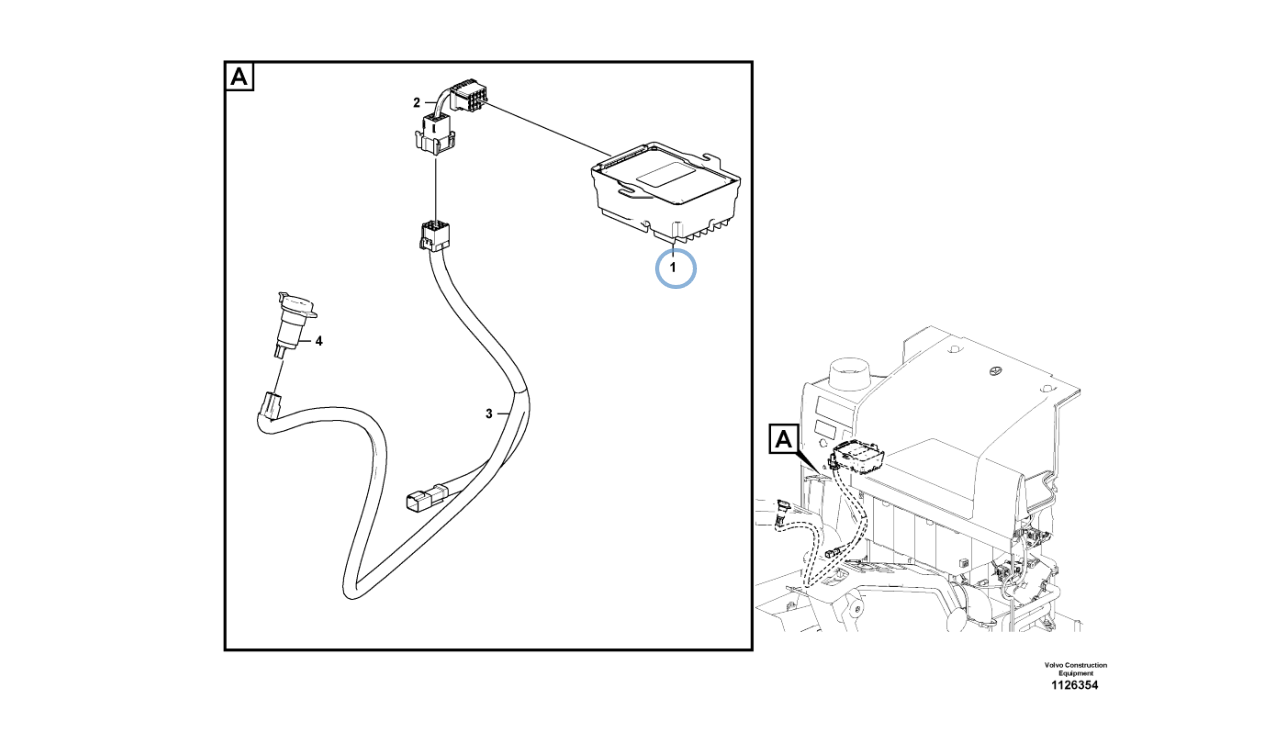 A

2

1

4

3

A

Volvo Construction Equipment
1126354