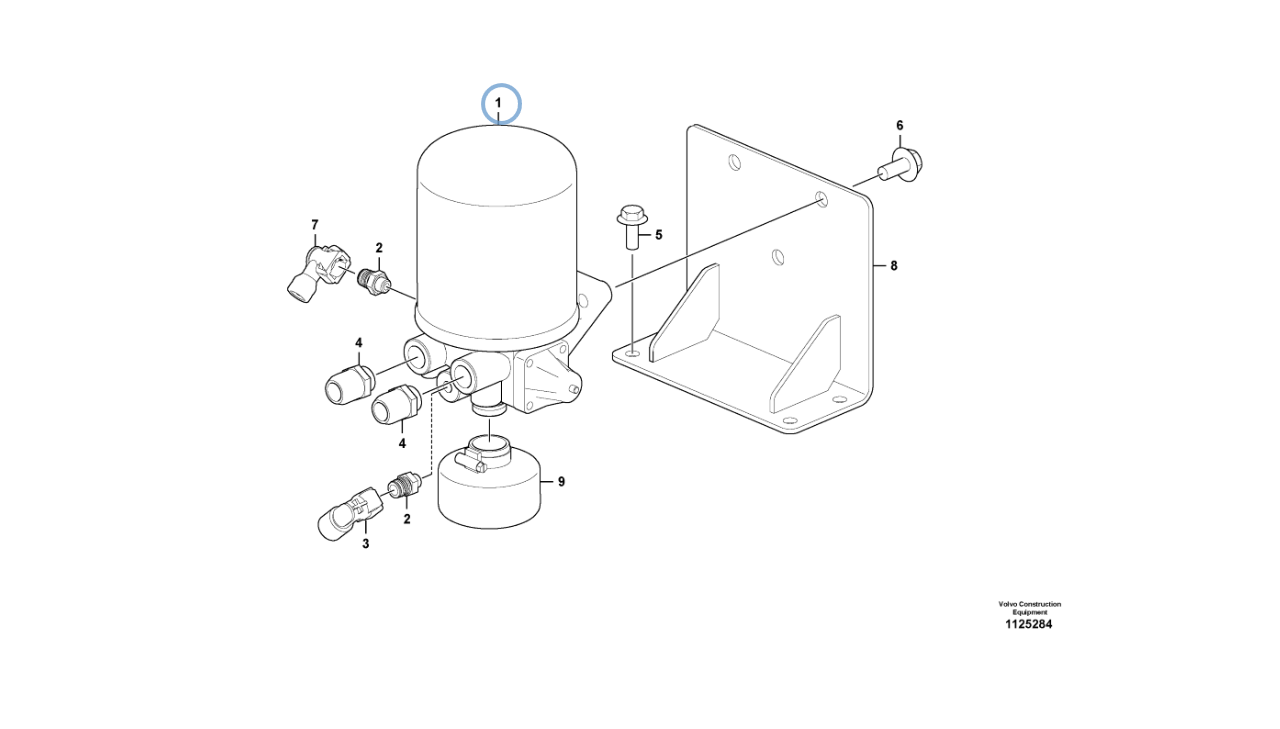 1
6
7
2
5
8
4
4
9
2
3
Volvo Construction Equipment
1125284